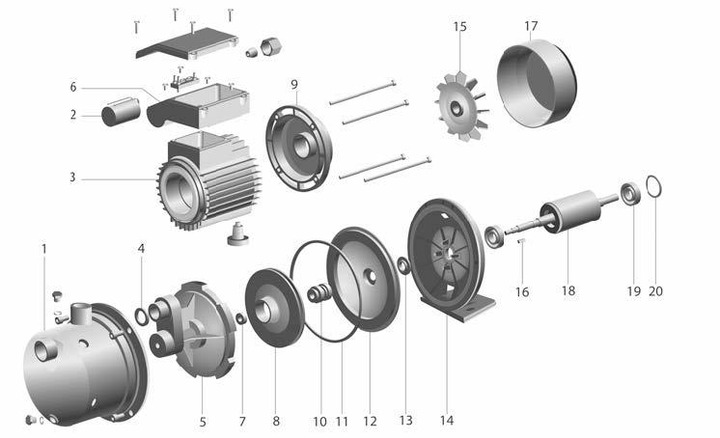 15
17
6
9
2
3
1
4
16
18
19
20
5
7
8
10
11
12
13
14