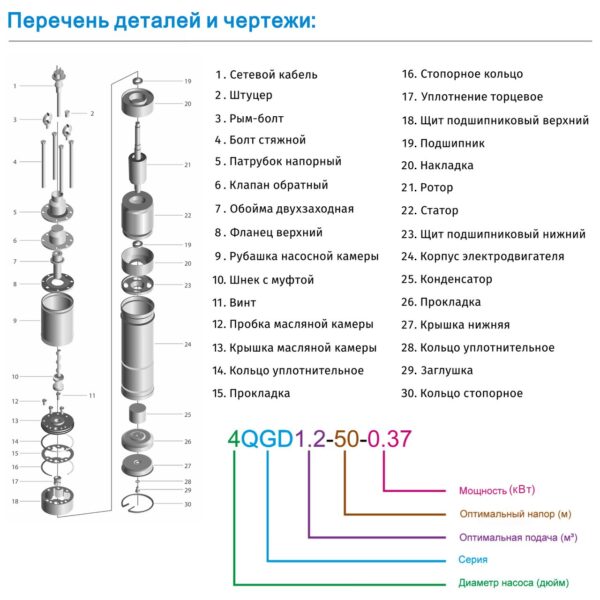 Перечень деталей и чертежи:

1
3
2
4
5
6
7
8
9
10
11
12
13
14
15
16
17
18
19
20
21
22
19
20
23
24
25
26
27
28
29
30

1. Сетевой кабель
2. Штуцер
3. Рым-болт
4. Болт стяжной
5. Патрубок напорный
6. Клапан обратный
7. Обойма двухзаходная
8. Фланец верхний
9. Рубашка насосной камеры
10. Шнек с муфтой
11. Винт
12. Пробка масляной камеры
13. Крышка масляной камеры
14. Кольцо уплотнительное
15. Прокладка

16. Стопорное кольцо
17. Уплотнение торцевое
18. Щит подшипниковый верхний
19. Подшипник
20. Накладка
21. Ротор
22. Статор
23. Щит подшипниковый нижний
24. Корпус электродвигателя
25. Конденсатор
26. Прокладка
27. Крышка нижняя
28. Кольцо уплотнительное
29. Заглушка
30. Кольцо стопорное

4QGD1.2-50-0.37

Мощность (кВт)
Оптимальный напор (м)
Оптимальная подача (м³)
Серия
Диаметр насоса (дюйм)