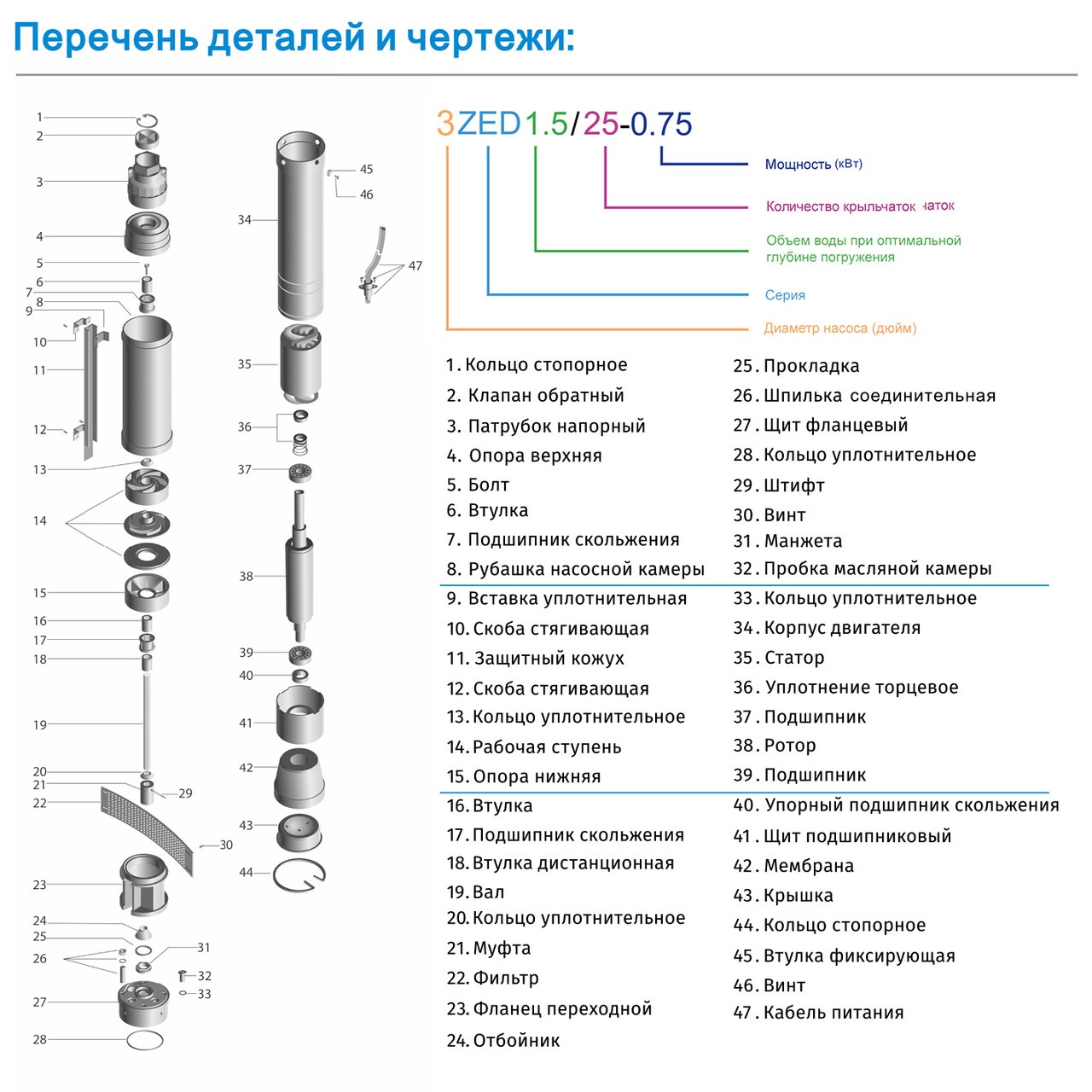 Перечень деталей и чертежи:

1
2
3
4
5
6
7
8
9
10
11
12
13
14
15
16
17
18
19
20
21
22
23
24
25
26
27
28
29
30
31
32
33
34
35
36
37
38
39
40
41
42
43
44
45
46
47

3ZED1.5/25-0.75

Мощность (кВт)
Количество крыльчаток чаток
Объем воды при оптимальной глубине погружения
Серия
Диаметр насоса (дюйм)

1. Кольцо стопорное
2. Клапан обратный
3. Патрубок напорный
4. Опора верхняя
5. Болт
6. Втулка
7. Подшипник скольжения
8. Рубашка насосной камеры
9. Вставка уплотнительная
10. Скоба стягивающая
11. Защитный кожух
12. Скоба стягивающая
13. Кольцо уплотнительное
14. Рабочая ступень
15. Опора нижняя
16. Втулка
17. Подшипник скольжения
18. Втулка дистанционная
19. Вал
20. Кольцо уплотнительное
21. Муфта
22. Фильтр
23. Фланец переходной
24. Отбойник

25. Прокладка
26. Шпилька соединительная
27. Щит фланцевый
28. Кольцо уплотнительное
29. Штифт
30. Винт
31. Манжета
32. Пробка масляной камеры
33. Кольцо уплотнительное
34. Корпус двигателя
35. Статор
36. Уплотнение торцевое
37. Подшипник
38. Ротор
39. Подшипник
40. Упорный подшипник скольжения
41. Щит подшипниковый
42. Мембрана
43. Крышка
44. Кольцо стопорное
45. Втулка фиксирующая
46. Винт
47. Кабель питания